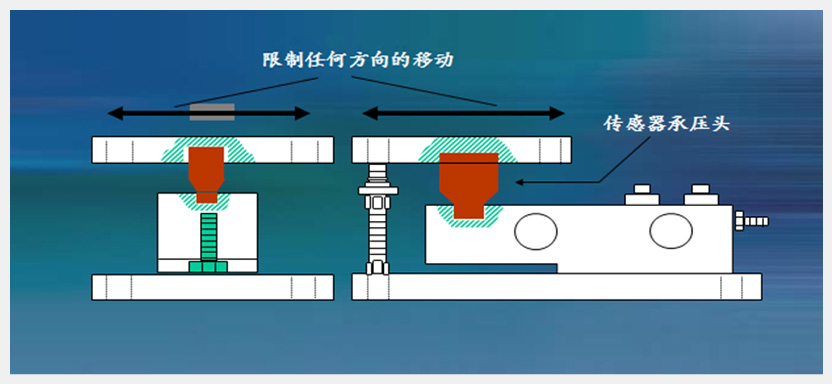 限制任何方向的移动

传感器承压头